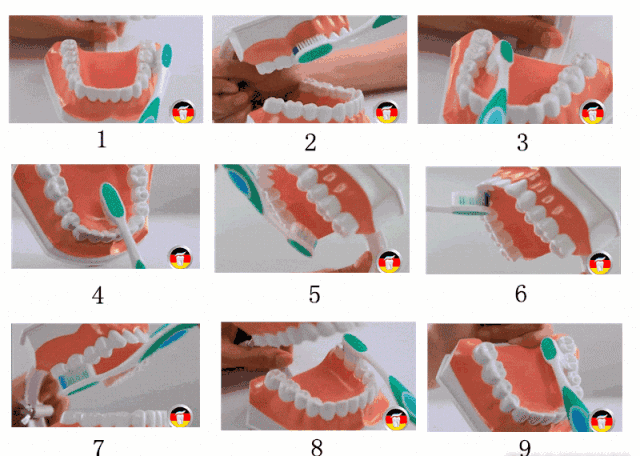 1

2

3

4

5

6

7

8

9